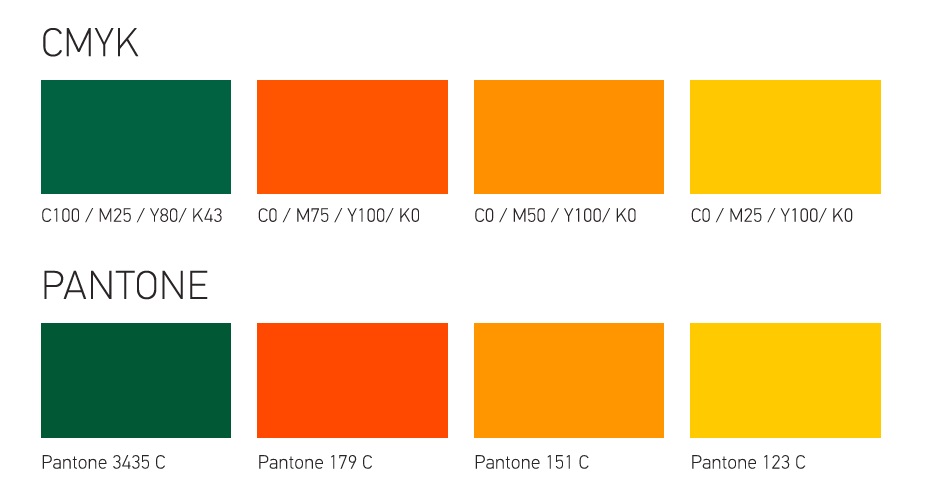 CMYK

C100 / M25 / Y80/ K43

C0 / M75 / Y100/ K0

C0 / M50 / Y100/ K0

C0 / M25 / Y100/ K0

PANTONE

Pantone 3435 C

Pantone 179 C

Pantone 151 C

Pantone 123 C